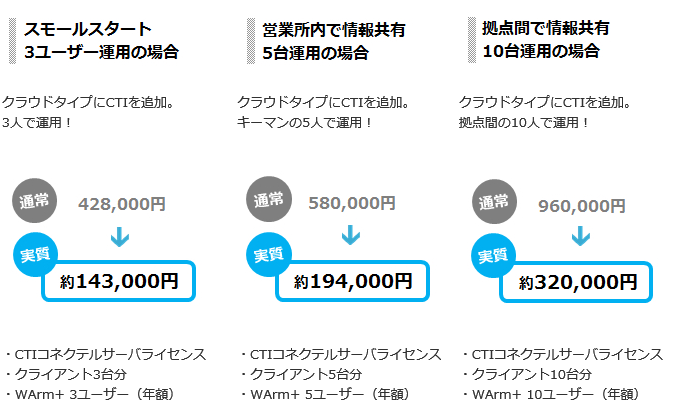 スモールスタート
3ユーザー運用の場合

クラウドタイプにCTIを追加。
3人で運用！

通常
428,000円

実質
約143,000円

・CTIコネクテルサーバライセンス
・クライアント3台分
・WArm+ 3ユーザー（年額）

営業所内で情報共有
5台運用の場合

クラウドタイプにCTIを追加。
キーマンの5人で運用！

通常
580,000円

実質
約194,000円

・CTIコネクテルサーバライセンス
・クライアント5台分
・WArm+ 5ユーザー（年額）

拠点間で情報共有
10台運用の場合

クラウドタイプにCTIを追加。
拠点間の10人で運用！

通常
960,000円

実質
約320,000円

・CTIコネクテルサーバライセンス
・クライアント10台分
・WArm+ 10ユーザー（年額）